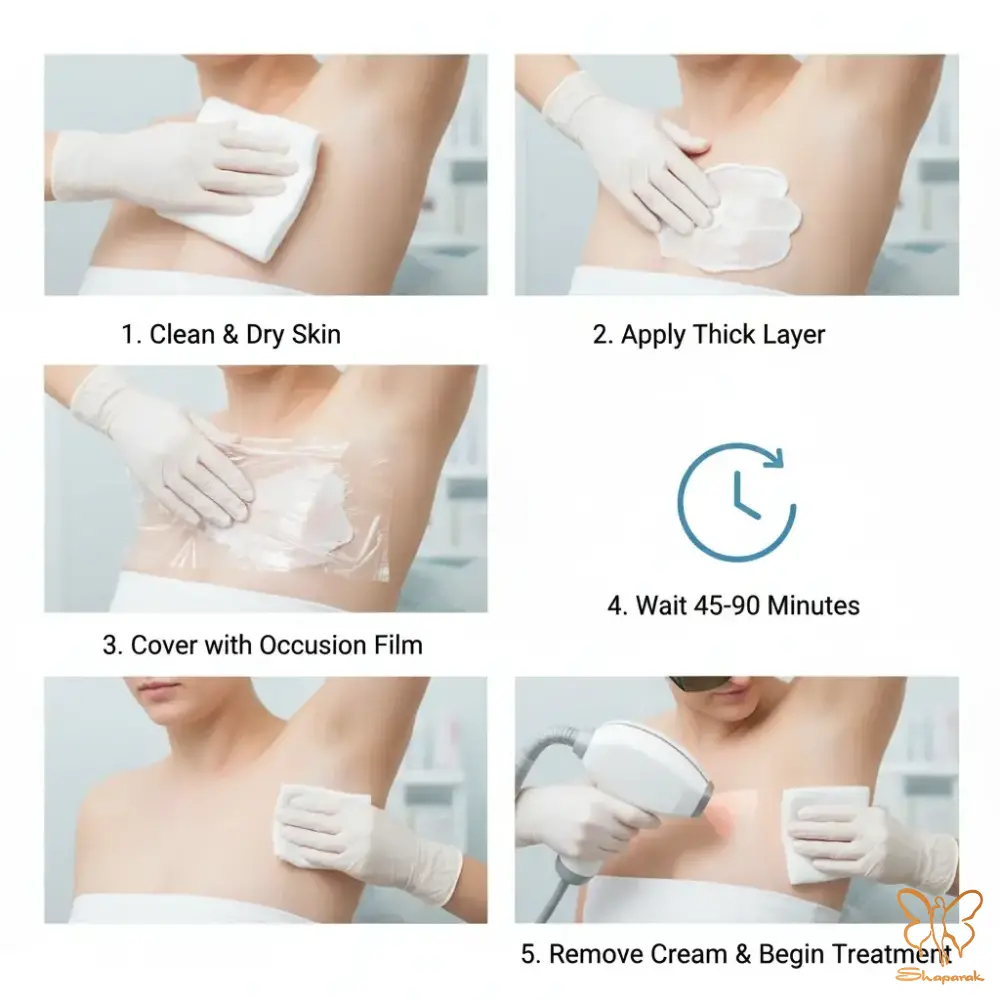 1. Clean & Dry Skin

2. Apply Thick Layer

3. Cover with Occusion Film

4. Wait 45-90 Minutes

5. Remove Cream & Begin Treatment

Shaparak